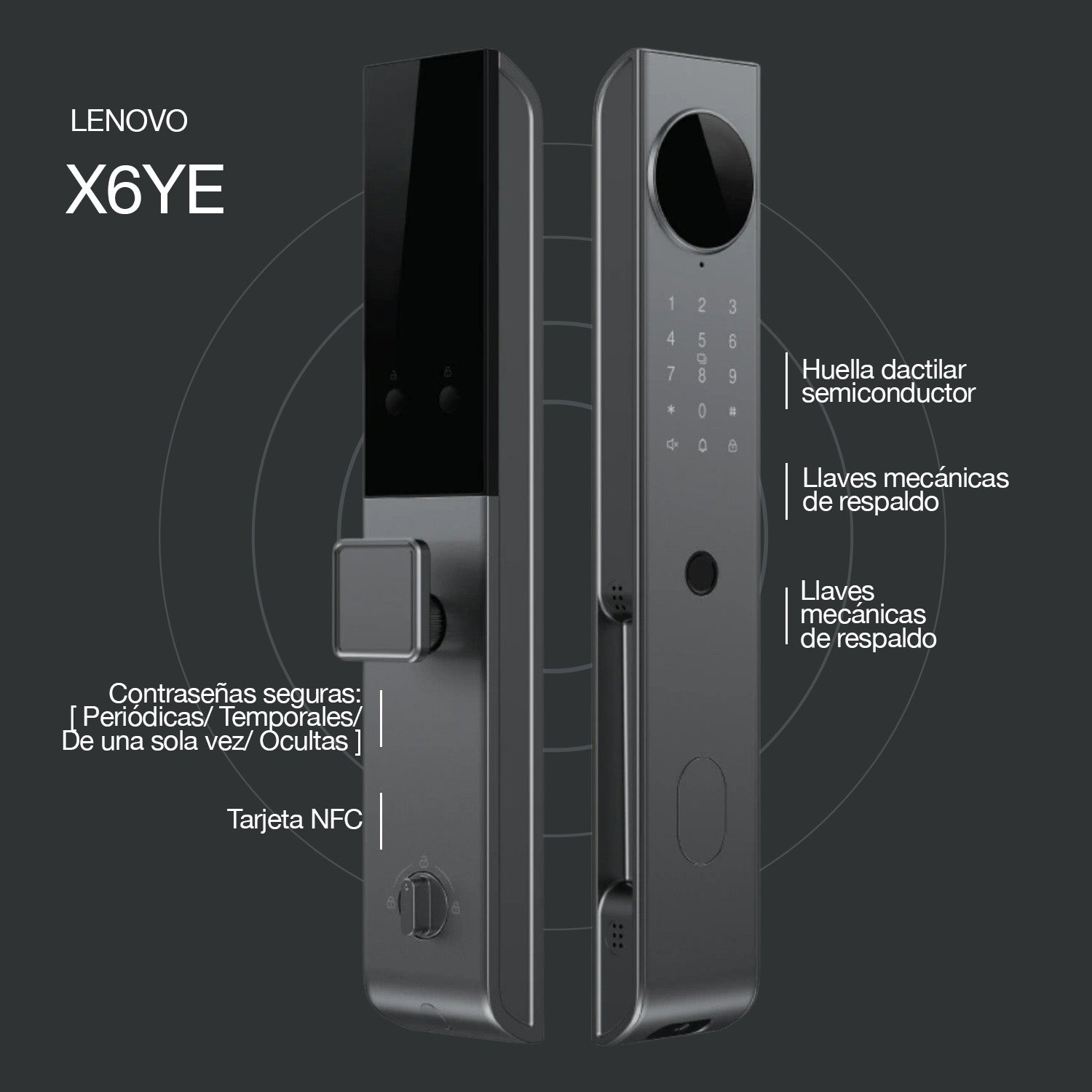 LENOVO

X6YE

1 2 3
4 5 6
7 8 9
* 0 #

Huella dactilar semiconductor

Llaves mecánicas de respaldo

Llaves mecánicas de respaldo

Contraseñas seguras: [ Periódicas/ Temporales/ De una sola vez/ Ocultas ]

Tarjeta NFC